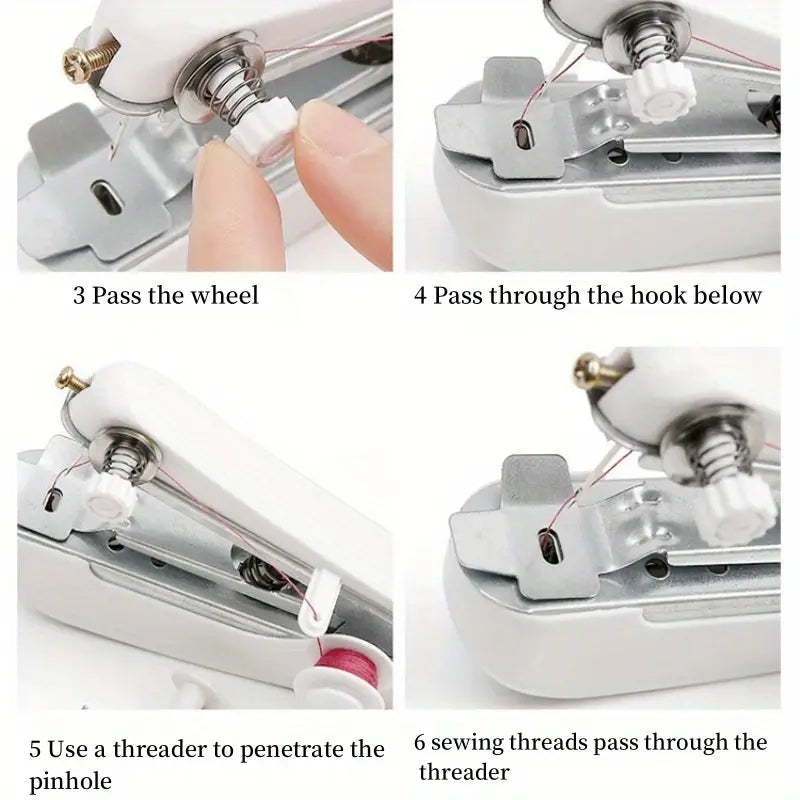 3 Pass the wheel

4 Pass through the hook below

5 Use a threader to penetrate the pinhole

6 sewing threads pass through the threader